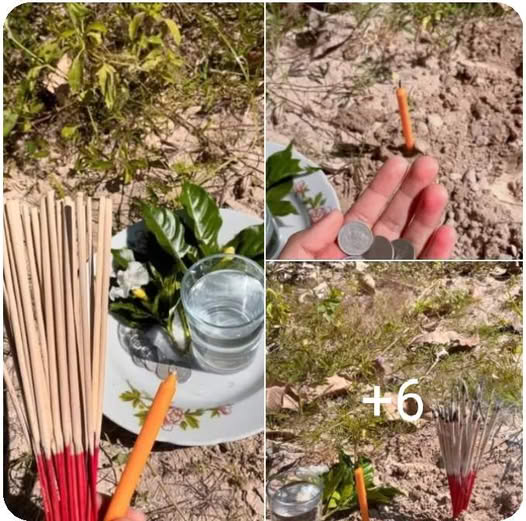 +6